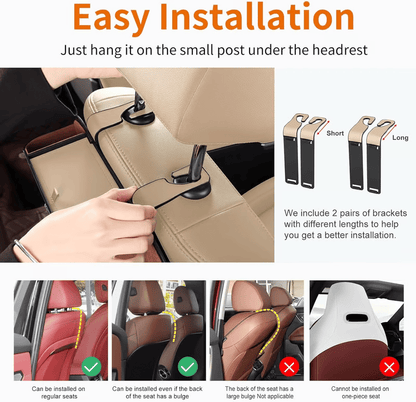 Easy Installation

Just hang it on the small post under the headrest

Short

Long

We include 2 pairs of brackets with different lengths to help you get a better installation.

Can be installed on regular seats

Can be installed even if the back of the seat has a bulge

The back of the seat has a large bulge Not applicable

Cannot be installed on one-piece seat