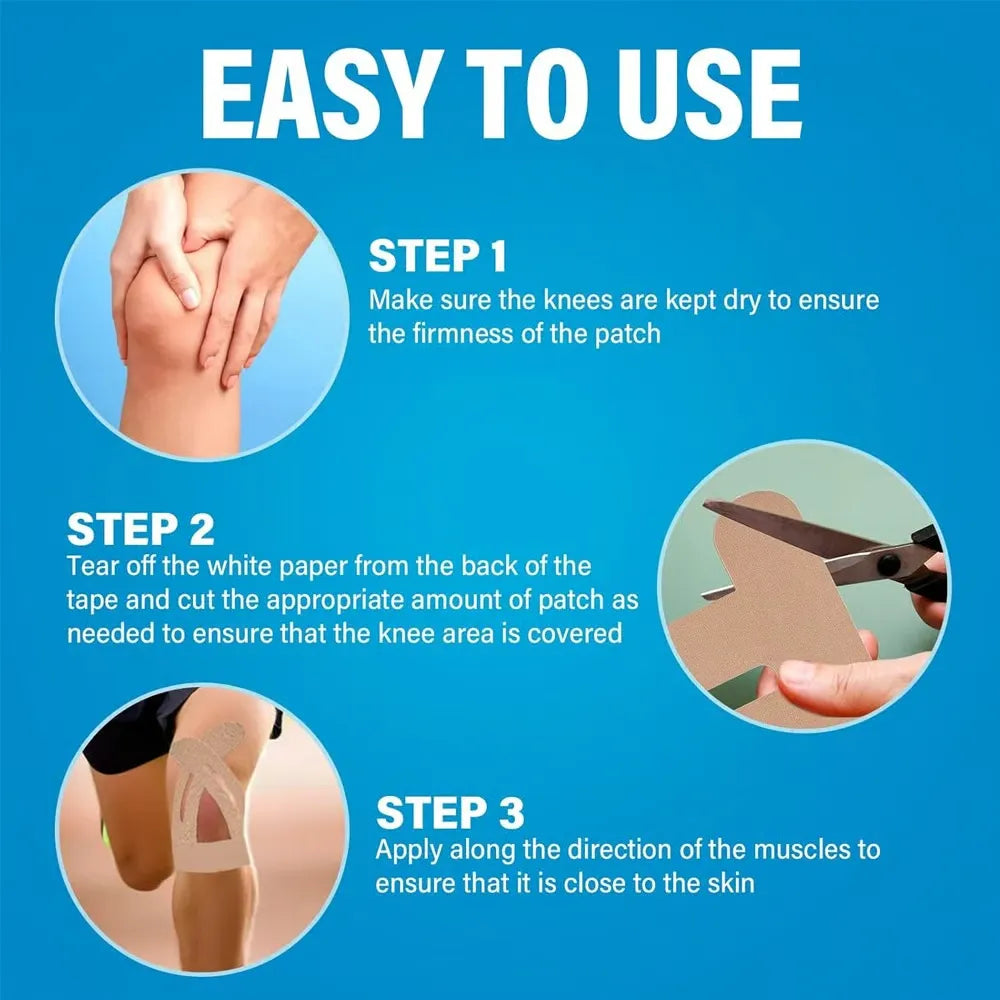 EASY TO USE

STEP 1
Make sure the knees are kept dry to ensure the firmness of the patch

STEP 2
Tear off the white paper from the back of the tape and cut the appropriate amount of patch as needed to ensure that the knee area is covered

STEP 3
Apply along the direction of the muscles to ensure that it is close to the skin